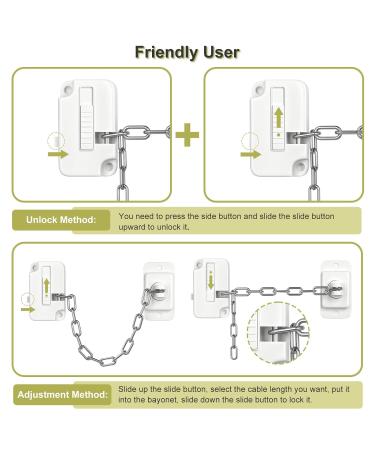 Friendly User

Unlock Method: You need to press the side button and slide the slide button upward to unlock it.

Adjustment Method: Slide up the slide button, select the cable length you want, put it into the bayonet, slide down the slide button to lock it.