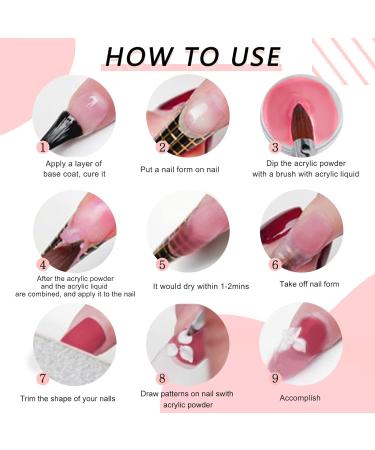 HOW TO USE

1
Apply a layer of base coat, cure it

2
Put a nail form on nail

3
Dip the acrylic powder with a brush with acrylic liquid

4
After the acrylic powder and the acrylic liquid are combined, and apply it to the nail

5
It would dry within 1-2mins

6
Take off nail form

7
Trim the shape of your nails

8
Draw patterns on nail swith acrylic powder

9
Accomplish