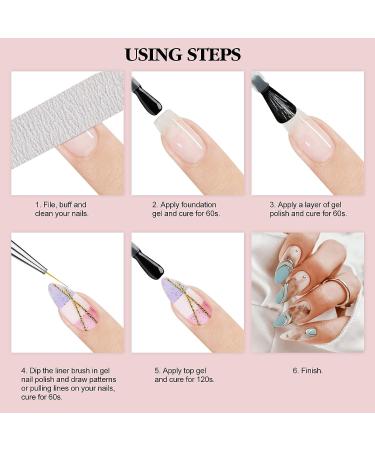 USING STEPS

1. File, buff and clean your nails.

2. Apply foundation gel and cure for 60s.

3. Apply a layer of gel polish and cure for 60s.

4. Dip the liner brush in gel nail polish and draw patterns or pulling lines on your nails, cure for 60s.

5. Apply top gel and cure for 120s.

6. Finish.