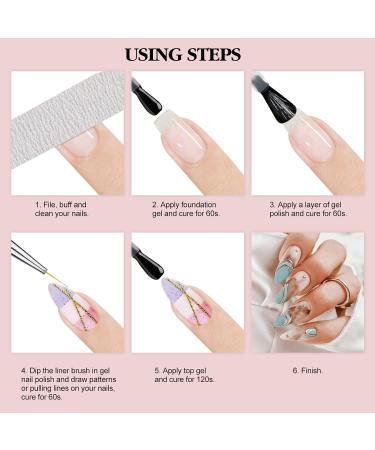 USING STEPS

1. File, buff and clean your nails.

2. Apply foundation gel and cure for 60s.

3. Apply a layer of gel polish and cure for 60s.

4. Dip the liner brush in gel nail polish and draw patterns or pulling lines on your nails, cure for 60s.

5. Apply top gel and cure for 120s.

6. Finish.