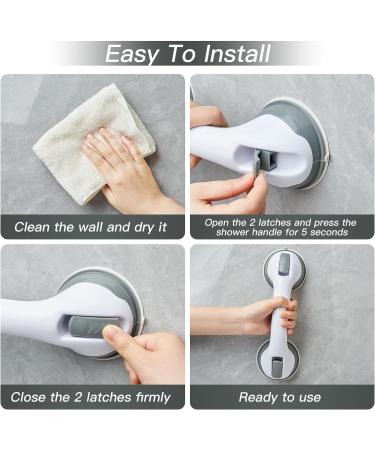 Easy To Install

Clean the wall and dry it

Open the 2 latches and press the shower handle for 5 seconds

Close the 2 latches firmly

Ready to use