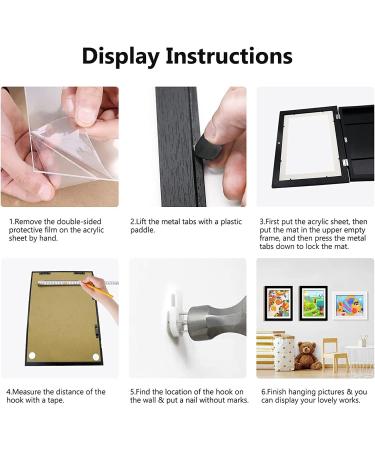 Display Instructions

1.Remove the double-sided protective film on the acrylic sheet by hand.

2.Lift the metal tabs with a plastic paddle.

3.First put the acrylic sheet, then put the mat in the upper empty frame, and then press the metal tabs down to lock the mat.

4.Measure the distance of the hook with a tape.

5.Find the location of the hook on the wall & put a nail without marks.

6.Finish hanging pictures & you can display your lovely works.