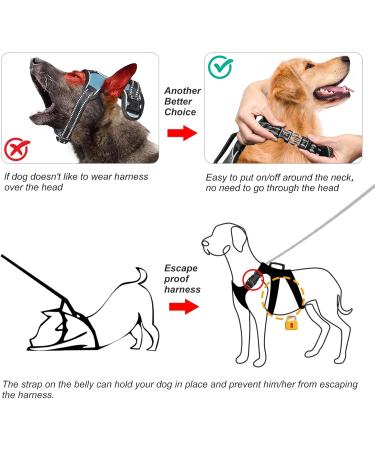 Another Better Choice

If dog doesn't like to wear harness over the head

Easy to put on/off around the neck, no need to go through the head

Escape proof harness

The strap on the belly can hold your dog in place and prevent him/her from escaping the harness.