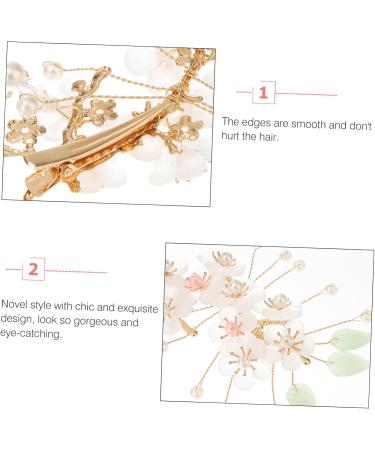 1

The edges are smooth and don't hurt the hair.

2

Novel style with chic and exquisite design, look so gorgeous and eye-catching.