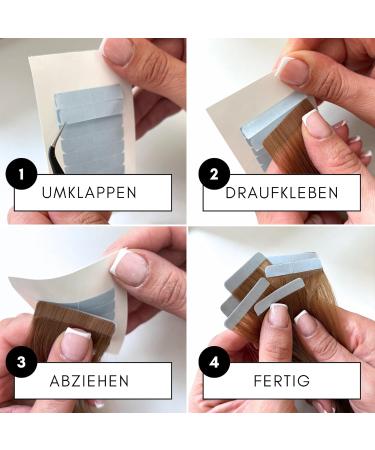 1
UMKLAPPEN

2
DRAUFKLEBEN

3
ABZIEHEN

4
FERTIG