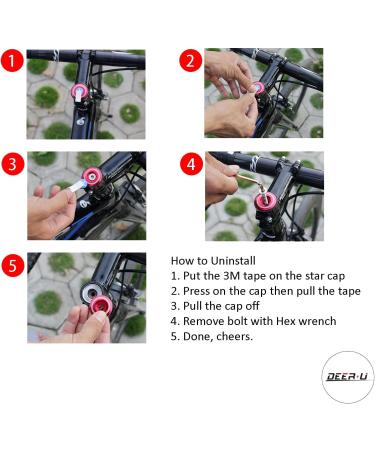 1

2

3

4

5

How to Uninstall
1. Put the 3M tape on the star cap
2. Press on the cap then pull the tape
3. Pull the cap off
4. Remove bolt with Hex wrench
5. Done, cheers.

DEER·U