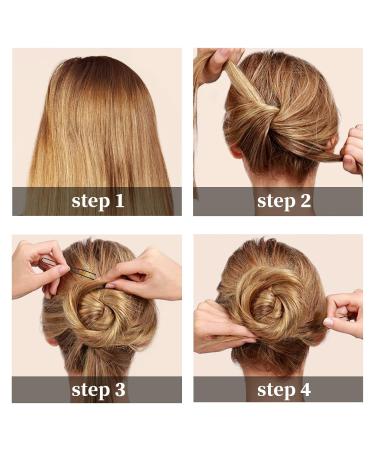 step 1

step 2

step 3

step 4