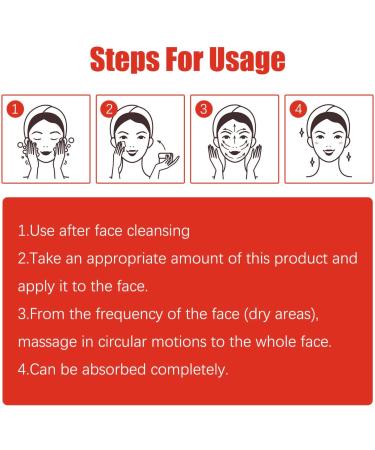 Steps For Usage

1

2

3

4

1.Use after face cleansing
2.Take an appropriate amount of this product and apply it to the face.
3.From the frequency of the face (dry areas), massage in circular motions to the whole face.
4.Can be absorbed completely.