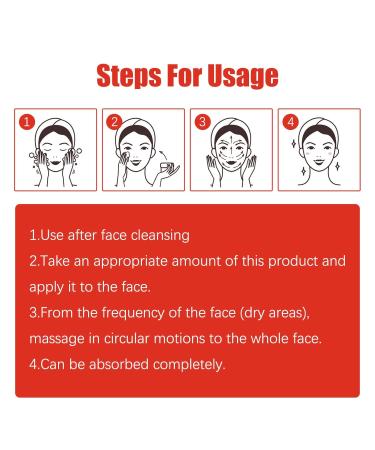 Steps For Usage

1

2

3

4

1.Use after face cleansing

2.Take an appropriate amount of this product and apply it to the face.

3.From the frequency of the face (dry areas), massage in circular motions to the whole face.

4.Can be absorbed completely.