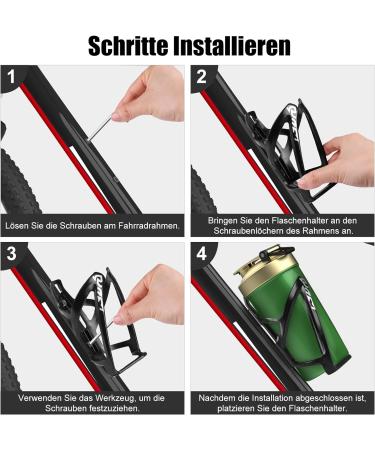 Schritte Installieren

1

Lösen Sie die Schrauben am Fahrradrahmen.

2

Bringen Sie den Flaschenhalter an den Schraubenlöchern des Rahmens an.

3

Verwenden Sie das Werkzeug, um die Schrauben festzuziehen.

4

Nachdem die Installation abgeschlossen ist, platzieren Sie den Flaschenhalter.