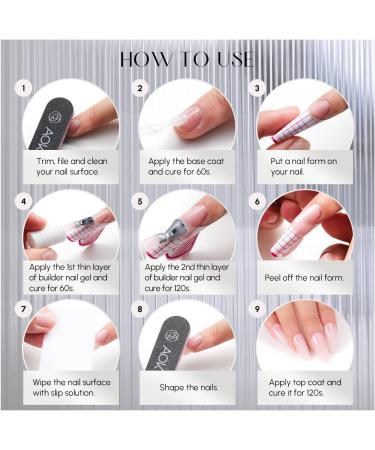 HOW TO USE

1

AOK

Trim, file and clean your nail surface.

2

Apply the base coat and cure for 60s.

3

Put a nail form on your nail.

4

Apply the 1st thin layer of builder nail gel and cure for 60s.

5

Apply the 2nd thin layer of builder nail gel and cure for 120s.

6

Peel off the nail form.

7

Wipe the nail surface with slip solution.

8

AOK

Shape the nails.

9

Apply top coat and cure it for 120s.