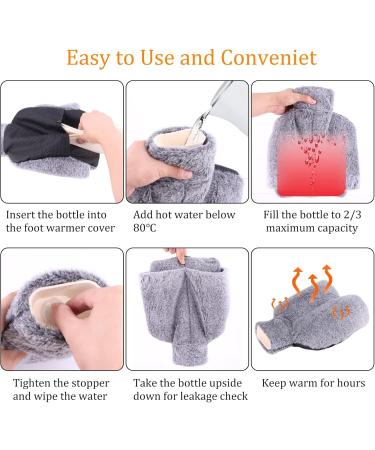 Easy to Use and Conveniet

Insert the bottle into the foot warmer cover

Add hot water below 80°C

Fill the bottle to 2/3 maximum capacity

Tighten the stopper and wipe the water

Take the bottle upside down for leakage check

Keep warm for hours