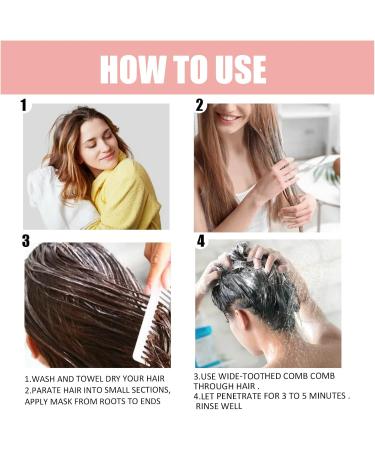 HOW TO USE

1

2

3

4

1.WASH AND TOWEL DRY YOUR HAIR
2.PARATE HAIR INTO SMALL SECTIONS, APPLY MASK FROM ROOTS TO ENDS

3.USE WIDE-TOOTHED COMB COMB THROUGH HAIR .
4.LET PENETRATE FOR 3 TO 5 MINUTES . RINSE WELL