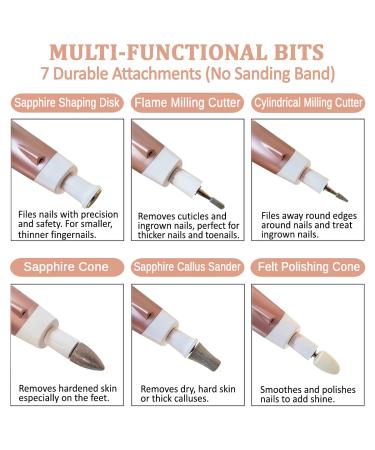 MULTI-FUNCTIONAL BITS
7 Durable Attachments (No Sanding Band)

Sapphire Shaping Disk

Files nails with precision and safety. For smaller, thinner fingernails.

Flame Milling Cutter

Removes cuticles and ingrown nails, perfect for thicker nails and toenails.

Cylindrical Milling Cutter

Files away round edges around nails and treat ingrown nails.

Sapphire Cone

Removes hardened skin especially on the feet.

Sapphire Callus Sander

Removes dry, hard skin or thick calluses.

Felt Polishing Cone

Smoothes and polishes nails to add shine.