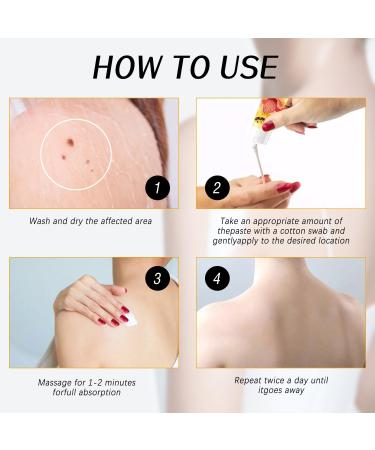 HOW TO USE

1

Wash and dry the affected area

2

Take an appropriate amount of thepaste with a cotton swab and gentlyapply to the desired location

3

Massage for 1-2 minutes forfull absorption

4

Repeat twice a day until itgoes away