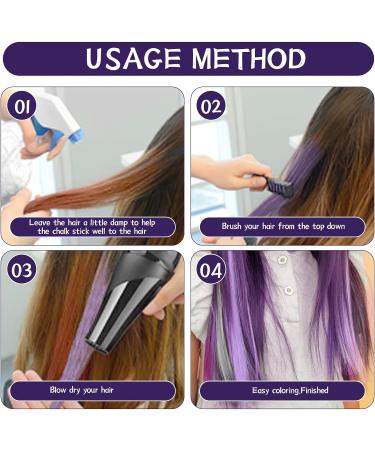 USAGE METHOD

01

Leave the hair a little damp to help the chalk stick well to the hair

02

Brush your hair from the top down

03

Blow dry your hair

04

Easy coloring,Finished