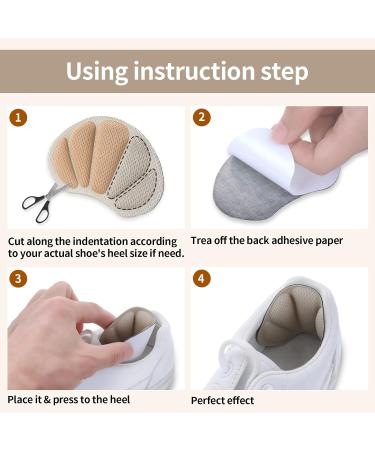 Using instruction step

1

Cut along the indentation according to your actual shoe's heel size if need.

2

Trea off the back adhesive paper

3

Place it & press to the heel

4

Perfect effect