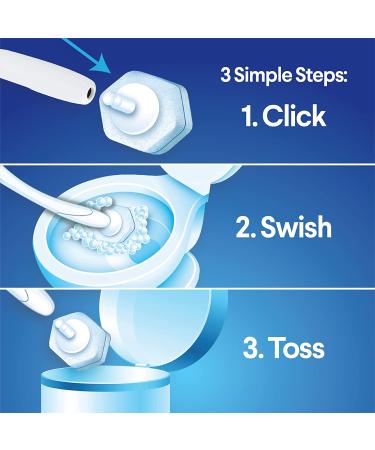 3 Simple Steps:
1. Click

2. Swish

3. Toss