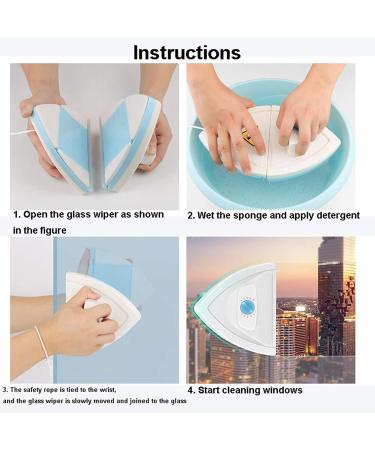 Instructions

1. Open the glass wiper as shown in the figure

2. Wet the sponge and apply detergent

3. The safety rope is tied to the wrist, and the glass wiper is slowly moved and joined to the glass

4. Start cleaning windows