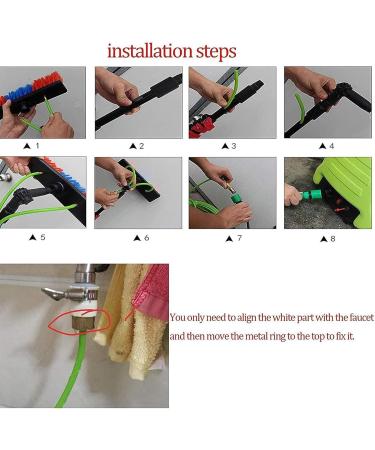 installation steps

▲ 1

▲ 2

▲ 3

▲ 4

▲ 5

▲ 6

▲ 7

▲ 8

You only need to align the white part with the faucet and then move the metal ring to the top to fix it.