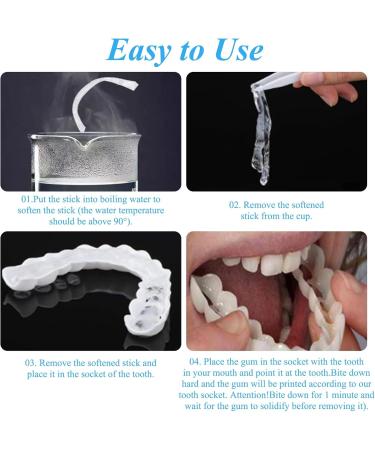 Easy to Use

01.Put the stick into boiling water to soften the stick (the water temperature should be above 90°).

02. Remove the softened stick from the cup.

03. Remove the softened stick and place it in the socket of the tooth.

04. Place the gum in the socket with the tooth in your mouth and point it at the tooth.Bite down hard and the gum will be printed according to our tooth socket. Attention!Bite down for 1 minute and wait for the gum to solidify before removing it).