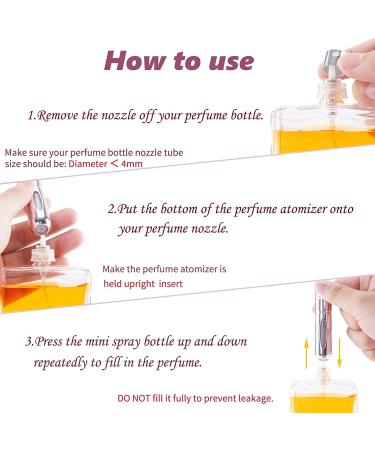 How to use

1.Remove the nozzle off your perfume bottle.

Make sure your perfume bottle nozzle tube size should be: Diameter < 4mm

2.Put the bottom of the perfume atomizer onto your perfume nozzle.

Make the perfume atomizer is held upright insert

3.Press the mini spray bottle up and down repeatedly to fill in the perfume.

DO NOT fill it fully to prevent leakage.