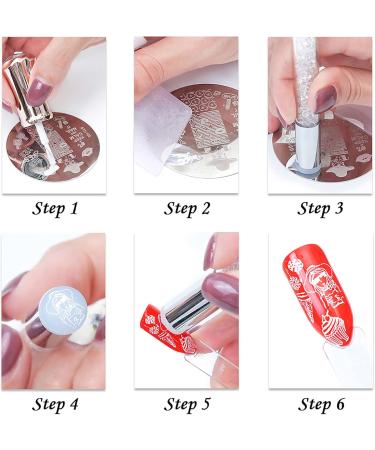 Step 1

Step 2

Step 3

Step 4

Step 5

Step 6