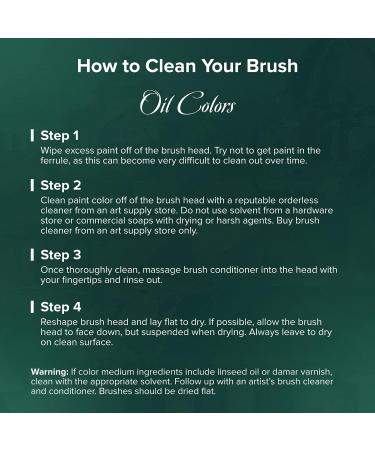 How to Clean Your Brush

Oil Colors

Step 1
Wipe excess paint off of the brush head. Try not to get paint in the ferrule, as this can become very difficult to clean out over time.

Step 2
Clean paint color off of the brush head with a reputable orderless cleaner from an art supply store. Do not use solvent from a hardware store or commercial soaps with drying or harsh agents. Buy brush cleaner from an art supply store only.

Step 3
Once thoroughly clean, massage brush conditioner into the head with your fingertips and rinse out.

Step 4
Reshape brush head and lay flat to dry. If possible, allow the brush head to face down, but suspended when drying. Always leave to dry on clean surface.

Warning: If color medium ingredients include linseed oil or damar varnish, clean with the appropriate solvent. Follow up with an artist's brush cleaner and conditioner. Brushes should be dried flat.