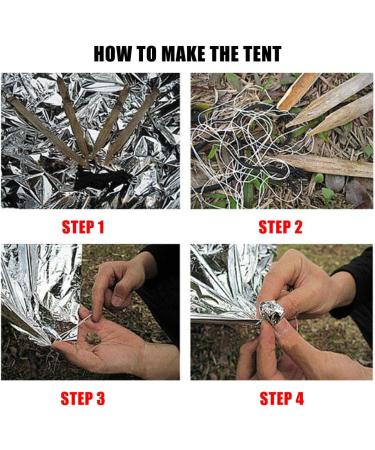 HOW TO MAKE THE TENT

STEP 1

STEP 2

STEP 3

STEP 4