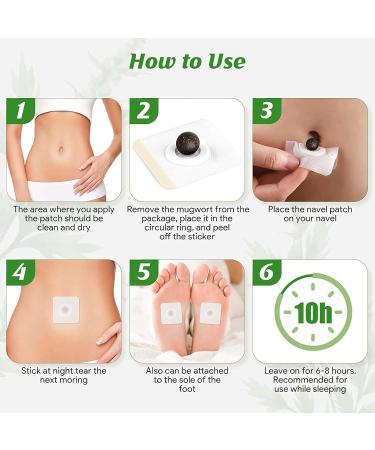 How to Use

1

The area where you apply the patch should be clean and dry

2

Remove the mugwort from the package, place it in the circular ring, and peel off the sticker

3

Place the navel patch on your navel

4

Stick at night tear the next moring

5

Also can be attached to the sole of the foot

6

10h

Leave on for 6-8 hours. Recommended for use while sleeping