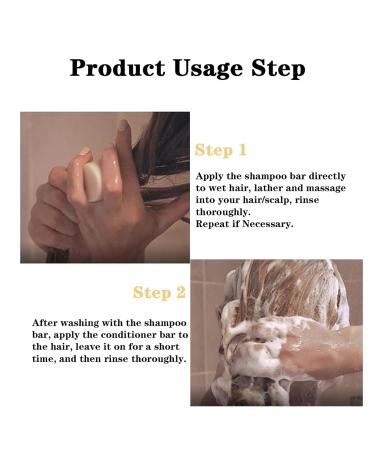 Product Usage Step

Step 1

Apply the shampoo bar directly to wet hair, lather and massage into your hair/scalp, rinse thoroughly.
Repeat if Necessary.

Step 2

After washing with the shampoo bar, apply the conditioner bar to the hair, leave it on for a short time, and then rinse thoroughly.