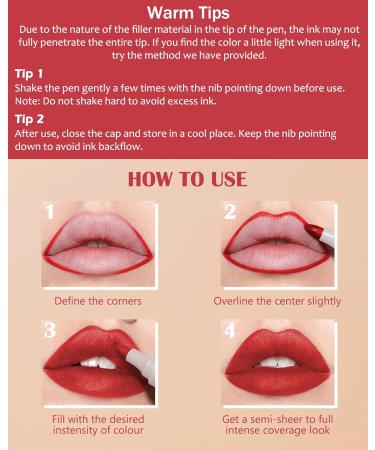 Warm Tips

Due to the nature of the filler material in the tip of the pen, the ink may not fully penetrate the entire tip. If you find the color a little light when using it, try the method we have provided.

Tip 1

Shake the pen gently a few times with the nib pointing down before use. Note: Do not shake hard to avoid excess ink.

Tip 2

After use, close the cap and store in a cool place. Keep the nib pointing down to avoid ink backflow.

HOW TO USE

1

Define the corners

2

Overline the center slightly

3

Fill with the desired instensity of colour

4

Get a semi-sheer to full intense coverage look