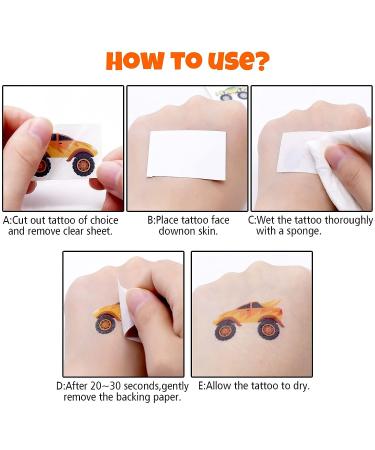 HOW TO USE?

A:Cut out tattoo of choice and remove clear sheet.

B:Place tattoo face downon skin.

C:Wet the tattoo thoroughly with a sponge.

D:After 20~30 seconds,gently remove the backing paper.

E:Allow the tattoo to dry.