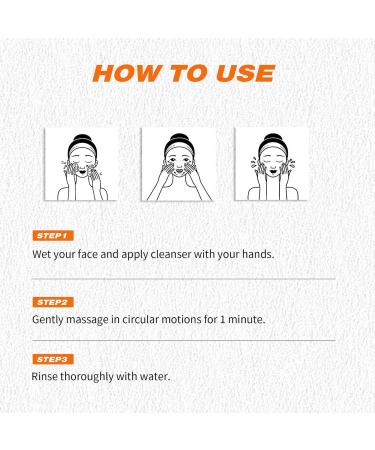 HOW TO USE

STEP 1

Wet your face and apply cleanser with your hands.

STEP2

Gently massage in circular motions for 1 minute.

STEP3

Rinse thoroughly with water.