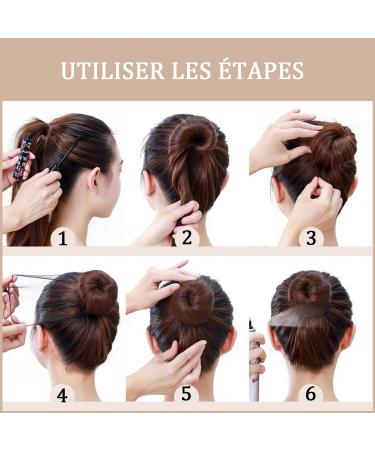 UTILISER LES ÉTAPES

1

2

3

4

5

6