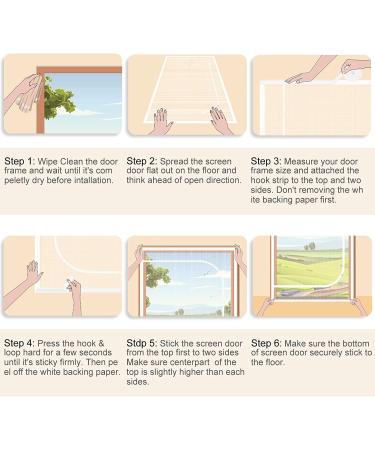 Step 1: Wipe Clean the door frame and wait until it's com peletly dry before intallation.

Step 2: Spread the screen door flat out on the floor and think ahead of open direction.

Step 3: Measure your door frame size and attached the hook strip to the top and two sides. Don't removing the wh ite backing paper first.

Step 4: Press the hook & loop hard for a few seconds until it's sticky firmly. Then pe el off the white backing paper.

Stdp 5: Stick the screen door from the top first to two sides Make sure centerpart of the top is slightly higher than each sides.

Step 6: Make sure the bottom of screen door securely stick to the floor.