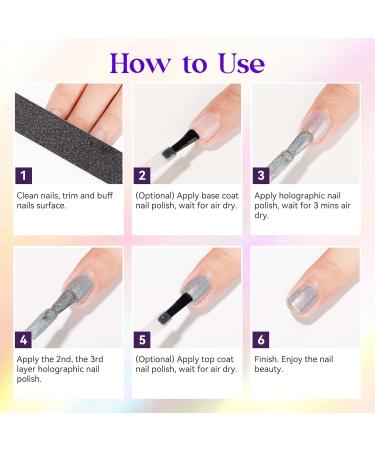 How to Use

1

Clean nails, trim and buff nails surface.

2

(Optional) Apply base coat nail polish, wait for air dry.

3

Apply holographic nail polish, wait for 3 mins air dry.

4

Apply the 2nd, the 3rd layer holographic nail polish.

5

(Optional) Apply top coat nail polish, wait for air dry.

6

Finish. Enjoy the nail beauty.