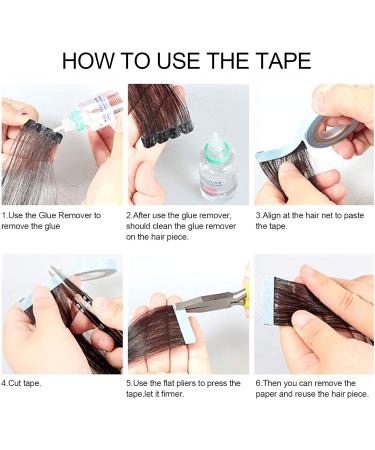 HOW TO USE THE TAPE

1.Use the Glue Remover to remove the glue

2.After use the glue remover, should clean the glue remover on the hair piece.

3.Align at the hair net to paste the tape.

4.Cut tape.

5.Use the flat pliers to press the tape,let it firmer.

6.Then you can remove the paper and reuse the hair piece.