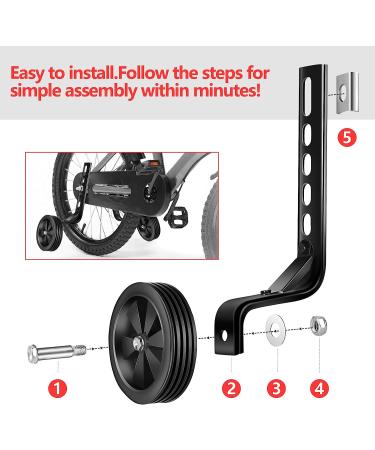 Easy to install.Follow the steps for simple assembly within minutes!

5

1

2

3

4