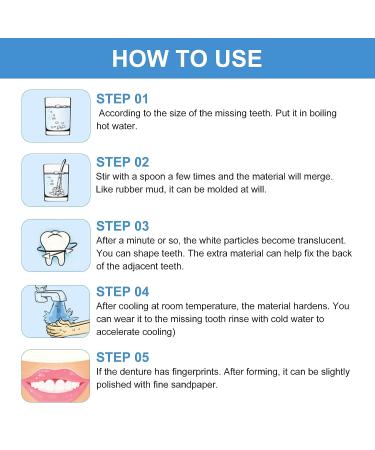 HOW TO USE

STEP 01
According to the size of the missing teeth. Put it in boiling hot water.

STEP 02
Stir with a spoon a few times and the material will merge. Like rubber mud, it can be molded at will.

STEP 03
After a minute or so, the white particles become translucent. You can shape teeth. The extra material can help fix the back of the adjacent teeth.

STEP 04
After cooling at room temperature, the material hardens. You can wear it to the missing tooth rinse with cold water to accelerate cooling)

STEP 05
If the denture has fingerprints. After forming, it can be slightly polished with fine sandpaper.