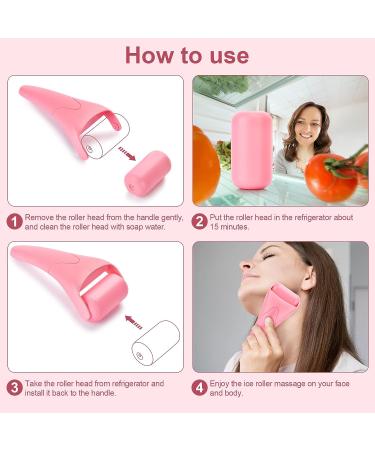 How to use

1 Remove the roller head from the handle gently, and clean the roller head with soap water.

2 Put the roller head in the refrigerator about 15 minutes.

3 Take the roller head from refrigerator and install it back to the handle.

4 Enjoy the ice roller massage on your face and body.