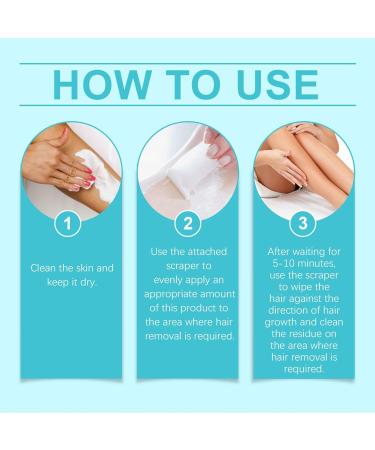 HOW TO USE

1

Clean the skin and keep it dry.

2

Use the attached scraper to evenly apply an appropriate amount of this product to the area where hair removal is required.

3

After waiting for 5-10 minutes, use the scraper to wipe the hair against the direction of hair growth and clean the residue on the area where hair removal is required.