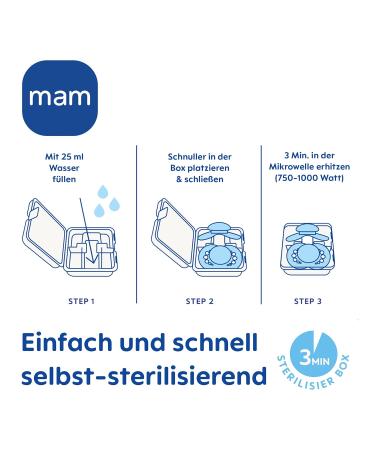 mam

Mit 25 ml Wasser füllen

STEP 1

Schnuller in der Box platzieren & schließen

STEP 2

3 Min. in der Mikrowelle erhitzen (750-1000 Watt)

STEP 3

Einfach und schnell selbst-sterilisierend

3 MIN STERILISIER BOX