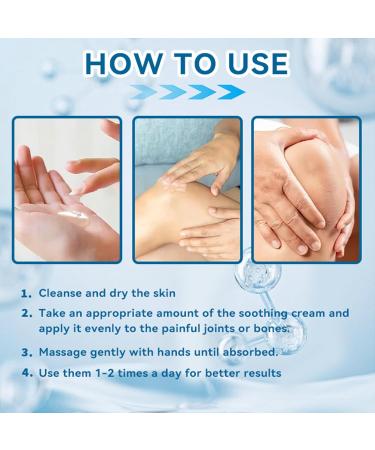 HOW TO USE

1. Cleanse and dry the skin

2. Take an appropriate amount of the soothing cream and apply it evenly to the painful joints or bones.

3. Massage gently with hands until absorbed.

4. Use them 1-2 times a day for better results