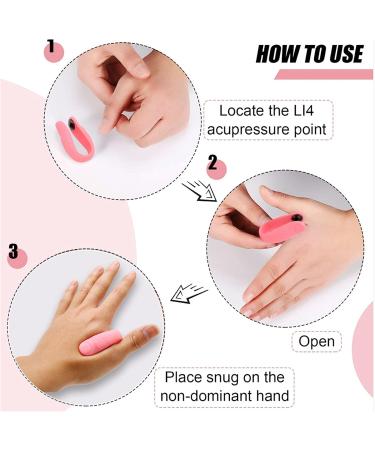 HOW TO USE

1

Locate the LI4 acupressure point

2

Open

3

Place snug on the non-dominant hand