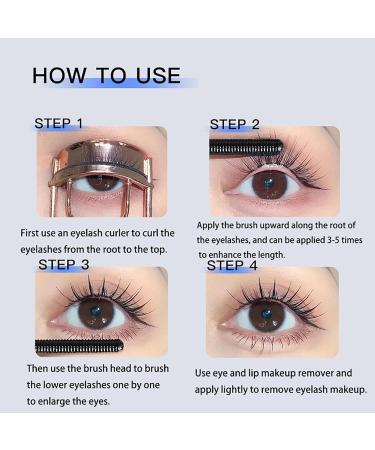 HOW TO USE

STEP 1

First use an eyelash curler to curl the eyelashes from the root to the top.

STEP 2

Apply the brush upward along the root of the eyelashes, and can be applied 3-5 times to enhance the length.

STEP 3

Then use the brush head to brush the lower eyelashes one by one to enlarge the eyes.

STEP 4

Use eye and lip makeup remover and apply lightly to remove eyelash makeup.