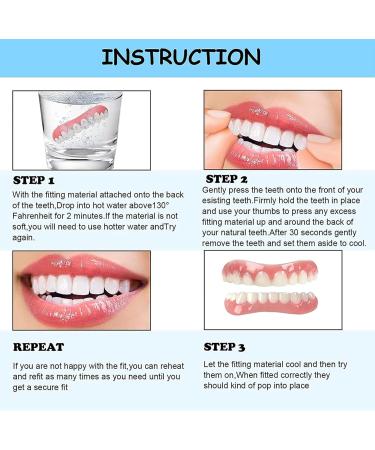 INSTRUCTION

STEP 1

With the fitting material attached onto the back of the teeth,Drop into hot water above130° Fahrenheit for 2 minutes.If the material is not soft,you will need to use hotter water andTry again.

STEP 2

Gently press the teeth onto the front of your esisting teeth.Firmly hold the teeth in place and use your thumbs to press any excess fitting material up and around the back of your natural teeth.After 30 seconds gently remove the teeth and set them aside to cool.

REPEAT

If you are not happy with the fit,you can reheat and refit as many times as you need until you get a secure fit

STEP 3

Let the fitting material cool and then try them on,When fitted correctly they should kind of pop into place