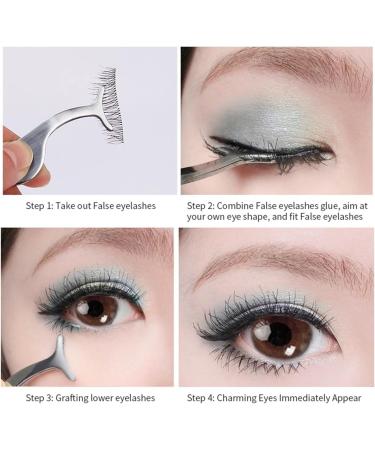 Step 1: Take out False eyelashes

Step 2: Combine False eyelashes glue, aim at your own eye shape, and fit False eyelashes

Step 3: Grafting lower eyelashes

Step 4: Charming Eyes Immediately Appear