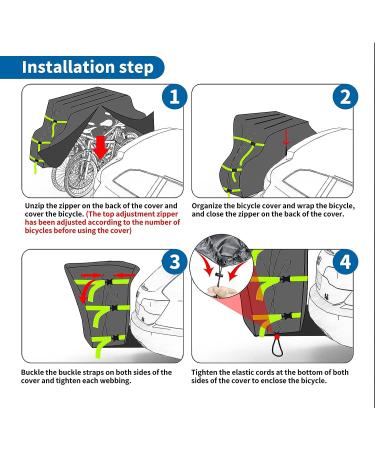 Installation step

1

Unzip the zipper on the back of the cover and cover the bicycle. (The top adjustment zipper has been adjusted according to the number of bicycles before using the cover)

2

Organize the bicycle cover and wrap the bicycle, and close the zipper on the back of the cover.

3

Buckle the buckle straps on both sides of the cover and tighten each webbing.

4

Tighten the elastic cords at the bottom of both sides of the cover to enclose the bicycle.