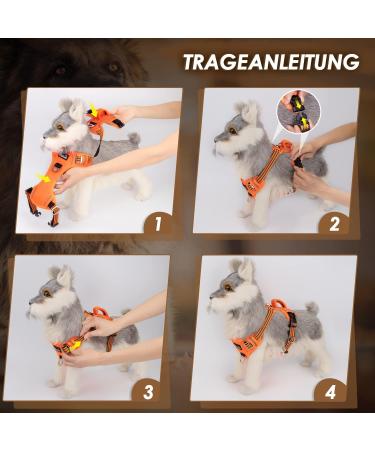 TRAGEANLEITUNG

1

2

3

4